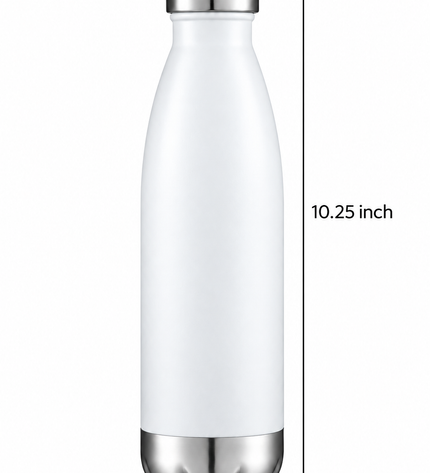 10.25 inch